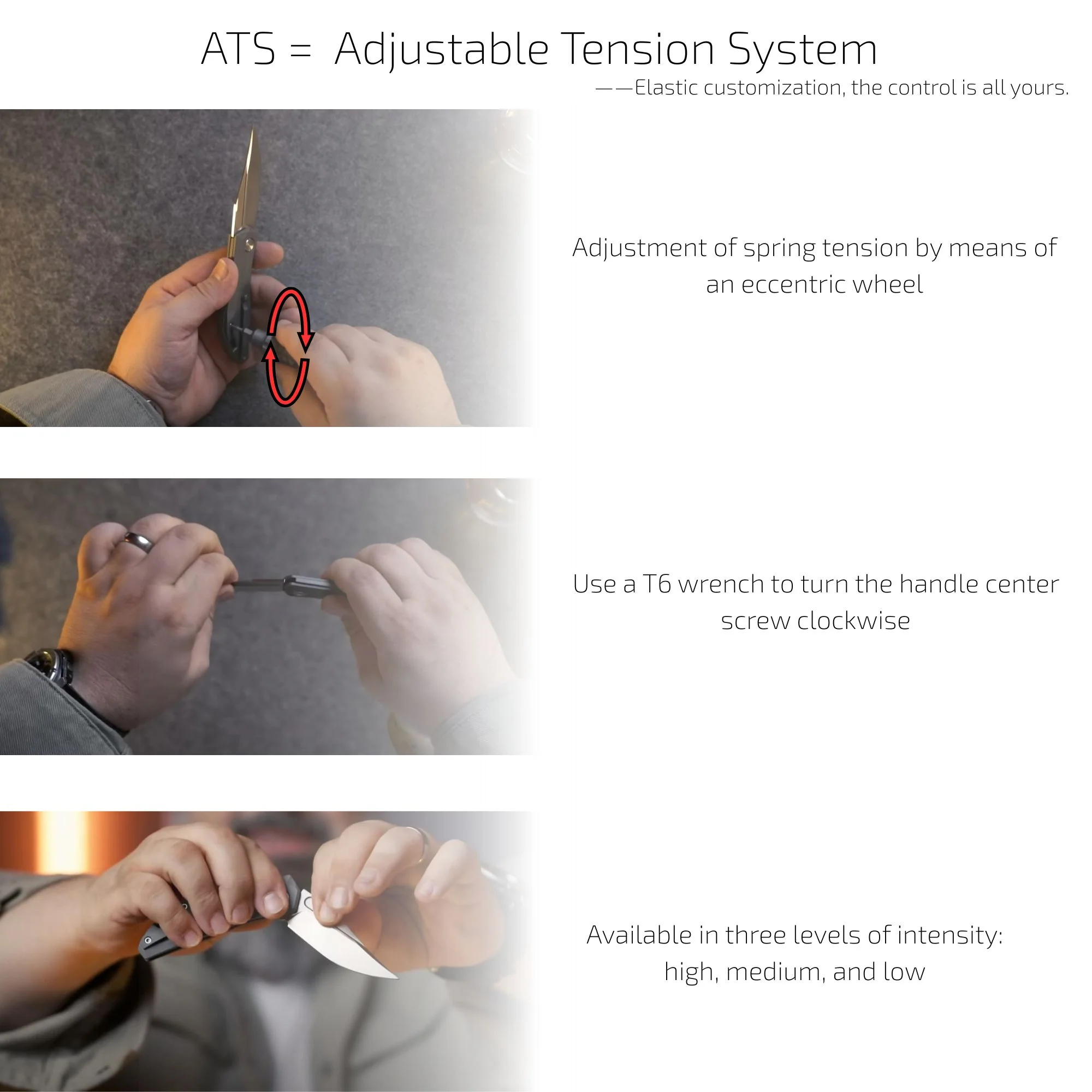 ATS = Adjustable Tension System

——Elastic customization, the control is all yours.

Adjustment of spring tension by means of an eccentric wheel

Use a T6 wrench to turn the handle center screw clockwise

Available in three levels of intensity: high, medium, and low